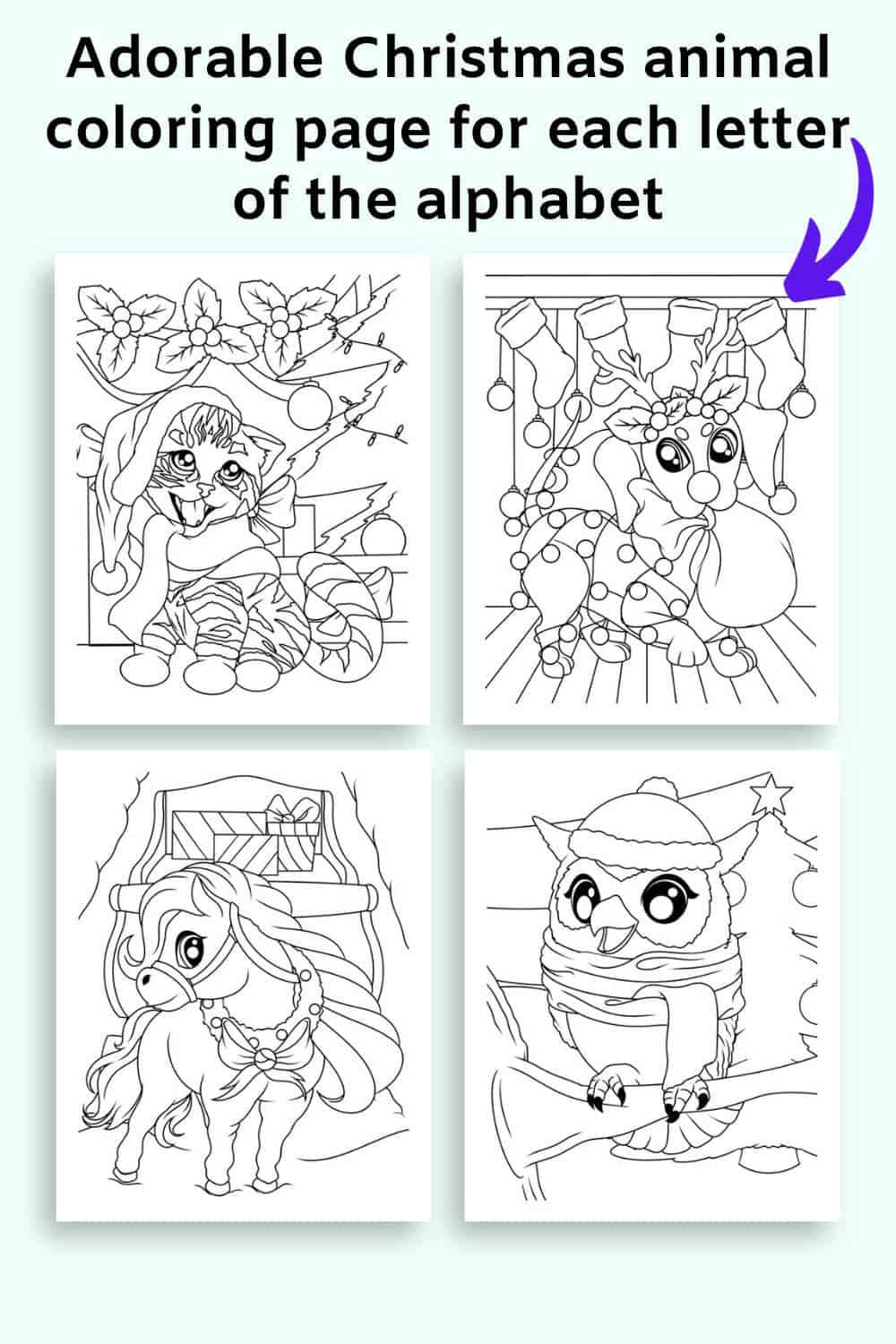 Adorable Christmas animal coloring page for each letter of the alphabet