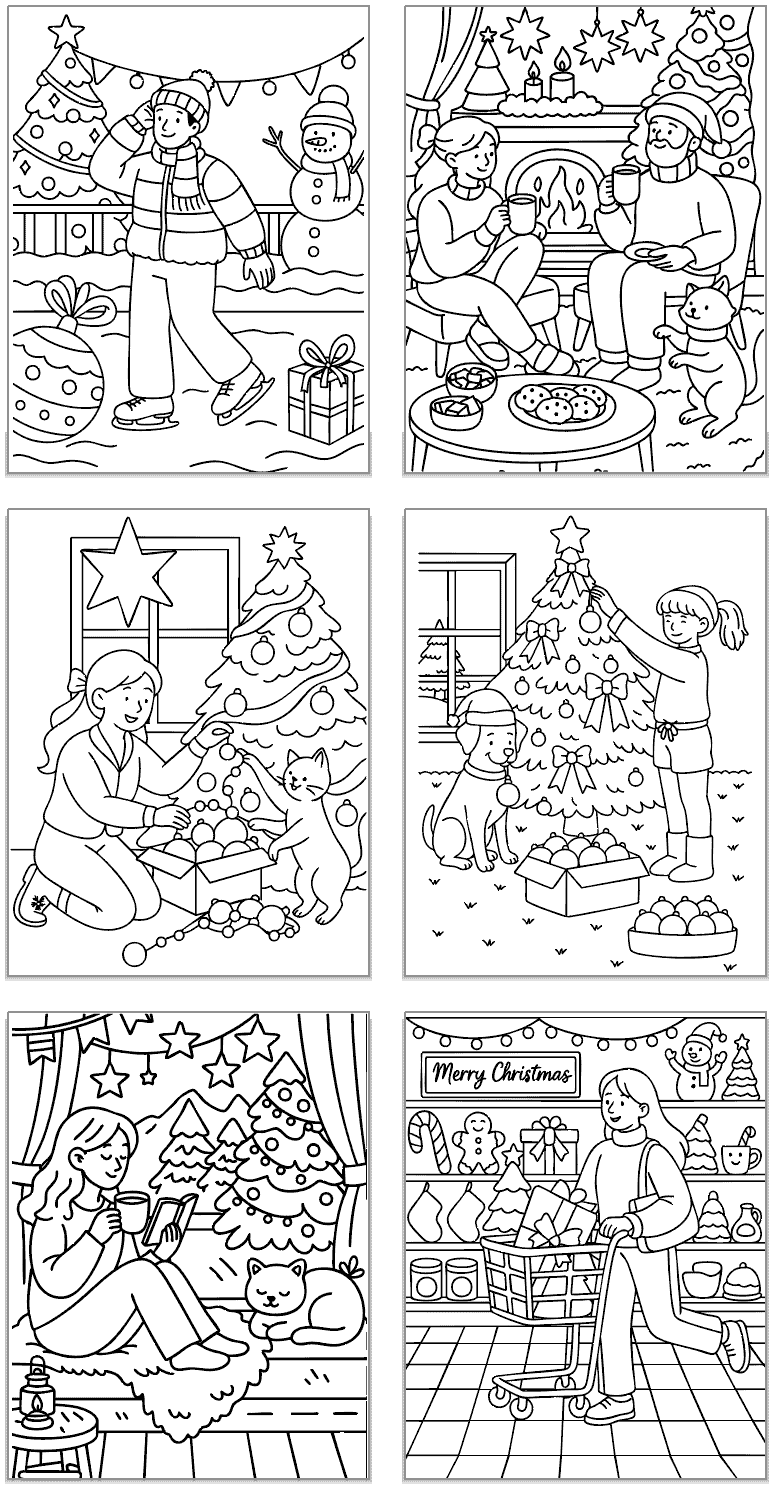 Merry Christmas